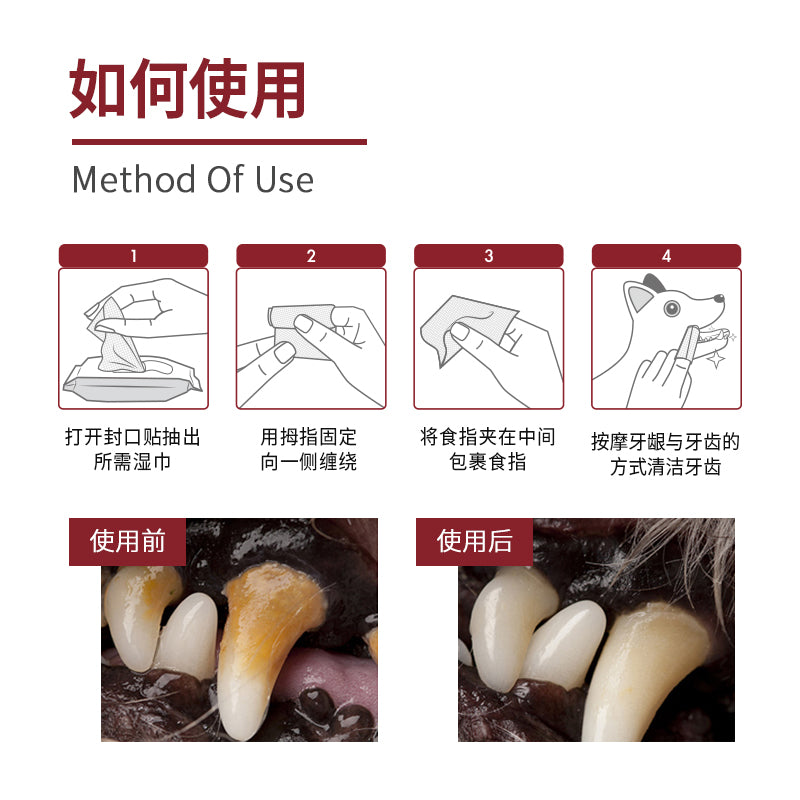 如何使用

Method Of Use

1

打开封口贴抽出所需湿巾

2

用拇指固定向一侧缠绕

3

将食指夹在中间包裹食指

4

按摩牙龈与牙齿的方式清洁牙齿

使用前

使用后