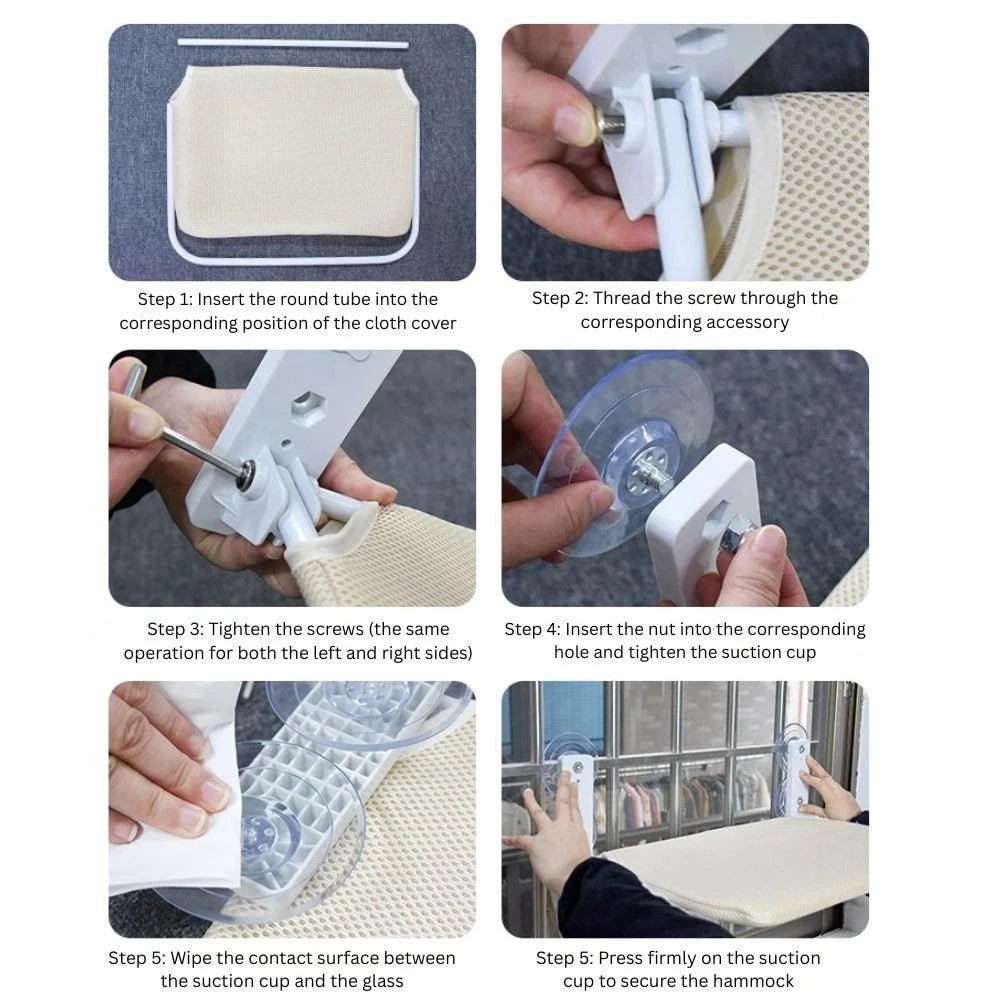 Step 1: Insert the round tube into the corresponding position of the cloth cover

Step 2: Thread the screw through the corresponding accessory

Step 3: Tighten the screws (the same operation for both the left and right sides)

Step 4: Insert the nut into the corresponding hole and tighten the suction cup

Step 5: Wipe the contact surface between the suction cup and the glass

Step 5: Press firmly on the suction cup to secure the hammock